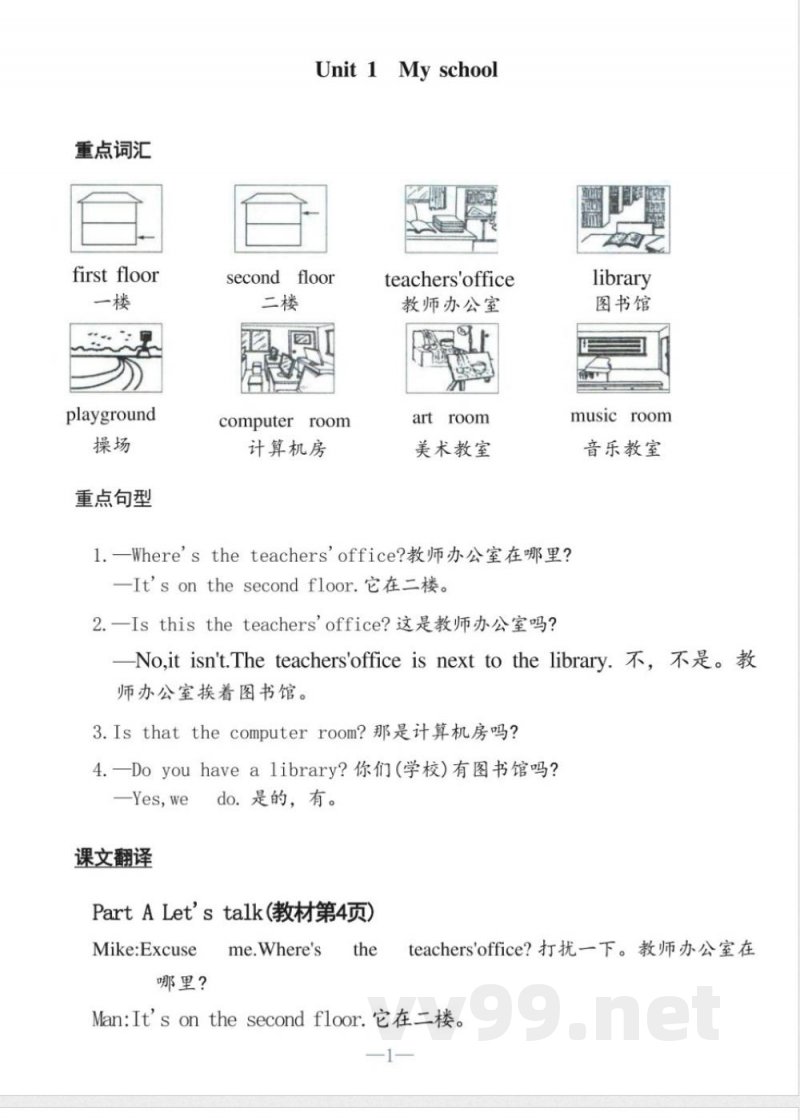 Unit 1 My school

重点词汇

first floor
一楼

second floor
二楼

teachers'office
教师办公室

library
图书馆

playground
操场

computer room
计算机房

art room
美术教室

music room
音乐教室

重点句型

1.—Where's the teachers'office?教师办公室在哪里?
—It's on the second floor.它在二楼。

2.—Is this the teachers'office?这是教师办公室吗?
—No,it isn't.The teachers'office is next to the library. 不，不是。教师办公室挨着图书馆。

3.Is that the computer room?那是计算机房吗?

4.—Do you have a library?你们(学校)有图书馆吗?
—Yes,we do.是的，有。

课文翻译

Part A Let's talk(教材第4页)

Mike:Excuse me.Where's the teachers'office?打扰一下。教师办公室在哪里?

Man:It's on the second floor.它在二楼。

vv99.net

—1—