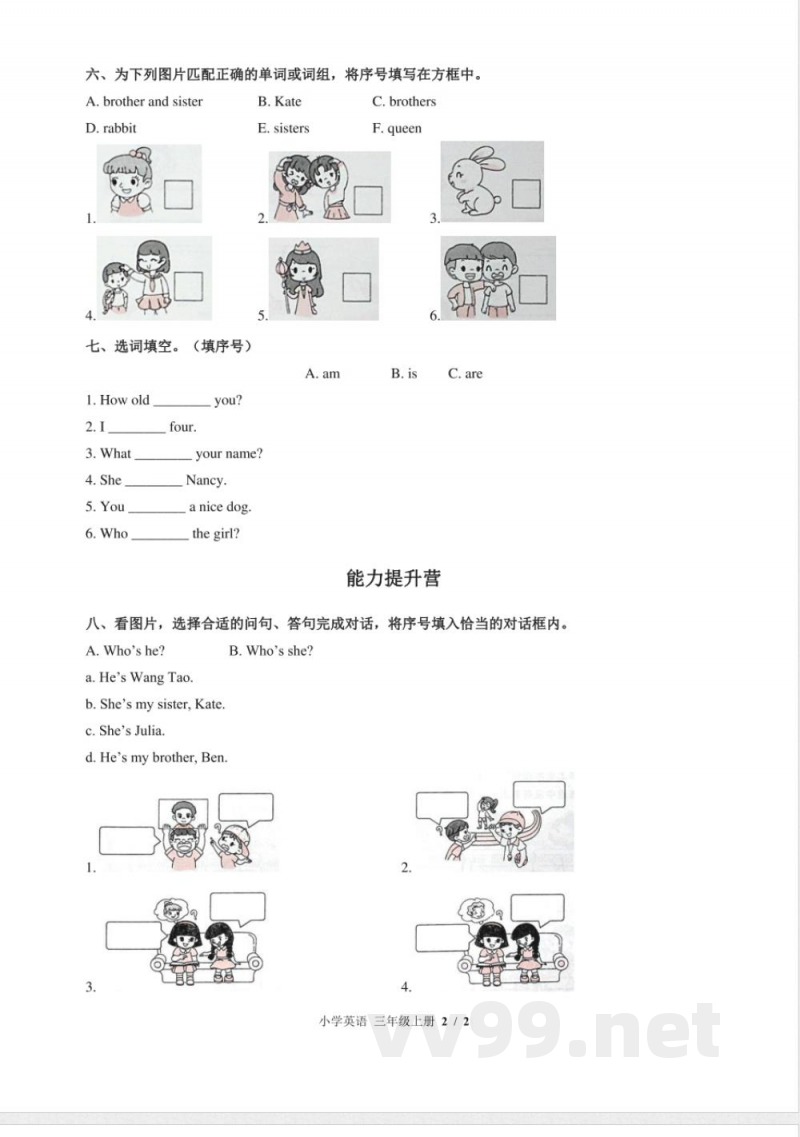 六、为下列图片匹配正确的单词或词组，将序号填写在方框中。

A. brother and sister　B. Kate　C. brothers

D. rabbit　E. sisters　F. queen

1.　2.　3.

4.　5.　6.

七、选词填空。（填序号）

A. am　B. is　C. are

1. How old ________ you?

2. I ________ four.

3. What ________ your name?

4. She ________ Nancy.

5. You ________ a nice dog.

6. Who ________ the girl?

能力提升营

八、看图片，选择合适的问句、答句完成对话，将序号填入恰当的对话框内。

A. Who's he?　B. Who's she?

a. He's Wang Tao.

b. She's my sister, Kate.

c. She's Julia.

d. He's my brother, Ben.

1.　2.

3.　4.

小学英语 三年级上册 2 / 2

vv99.net